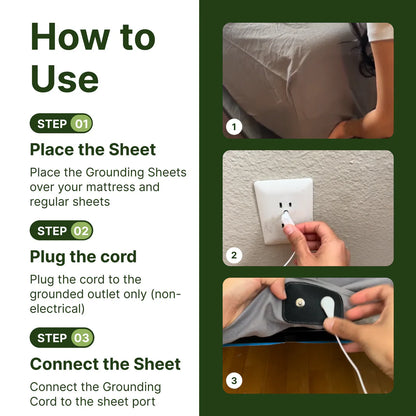 How to Use

STEP 01
Place the Sheet
Place the Grounding Sheets over your mattress and regular sheets

STEP 02
Plug the cord
Plug the cord to the grounded outlet only (non-electrical)

STEP 03
Connect the Sheet
Connect the Grounding Cord to the sheet port

1

2

3